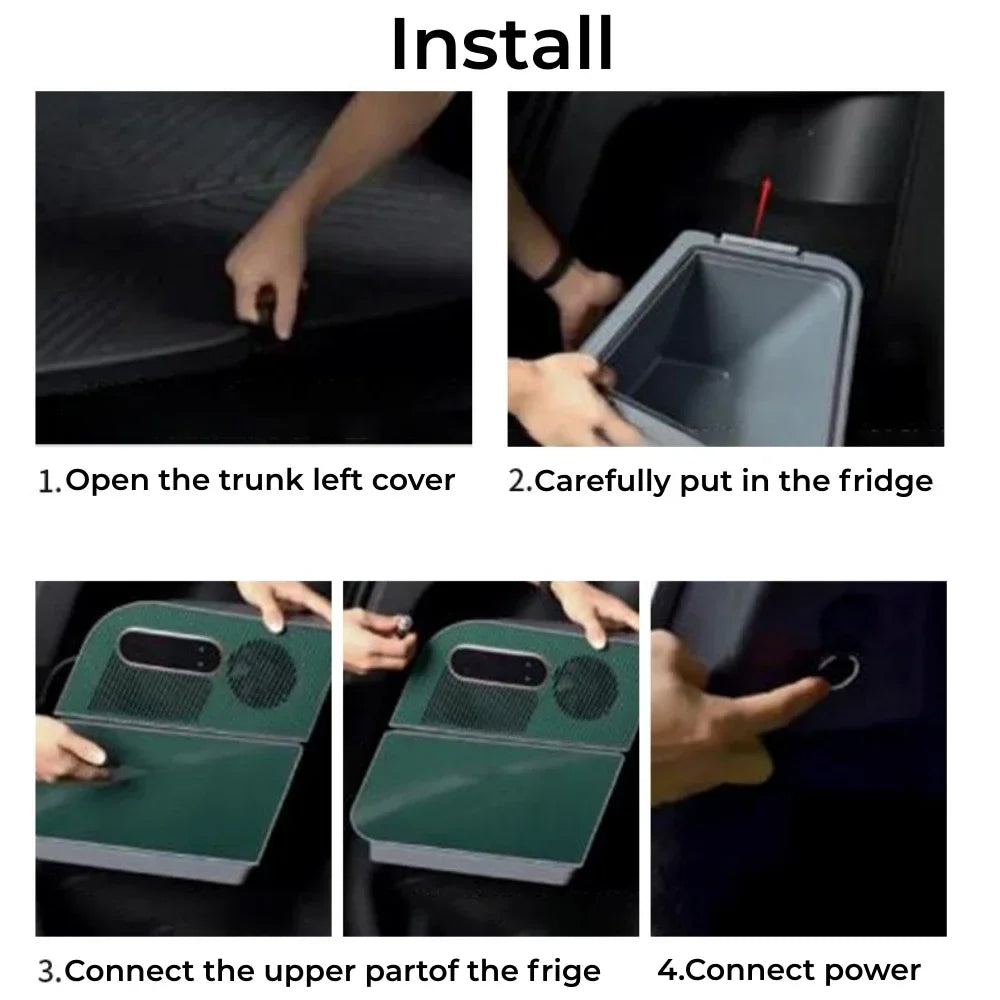 Install

1.Open the trunk left cover

2.Carefully put in the fridge

3.Connect the upper partof the frige

4.Connect power